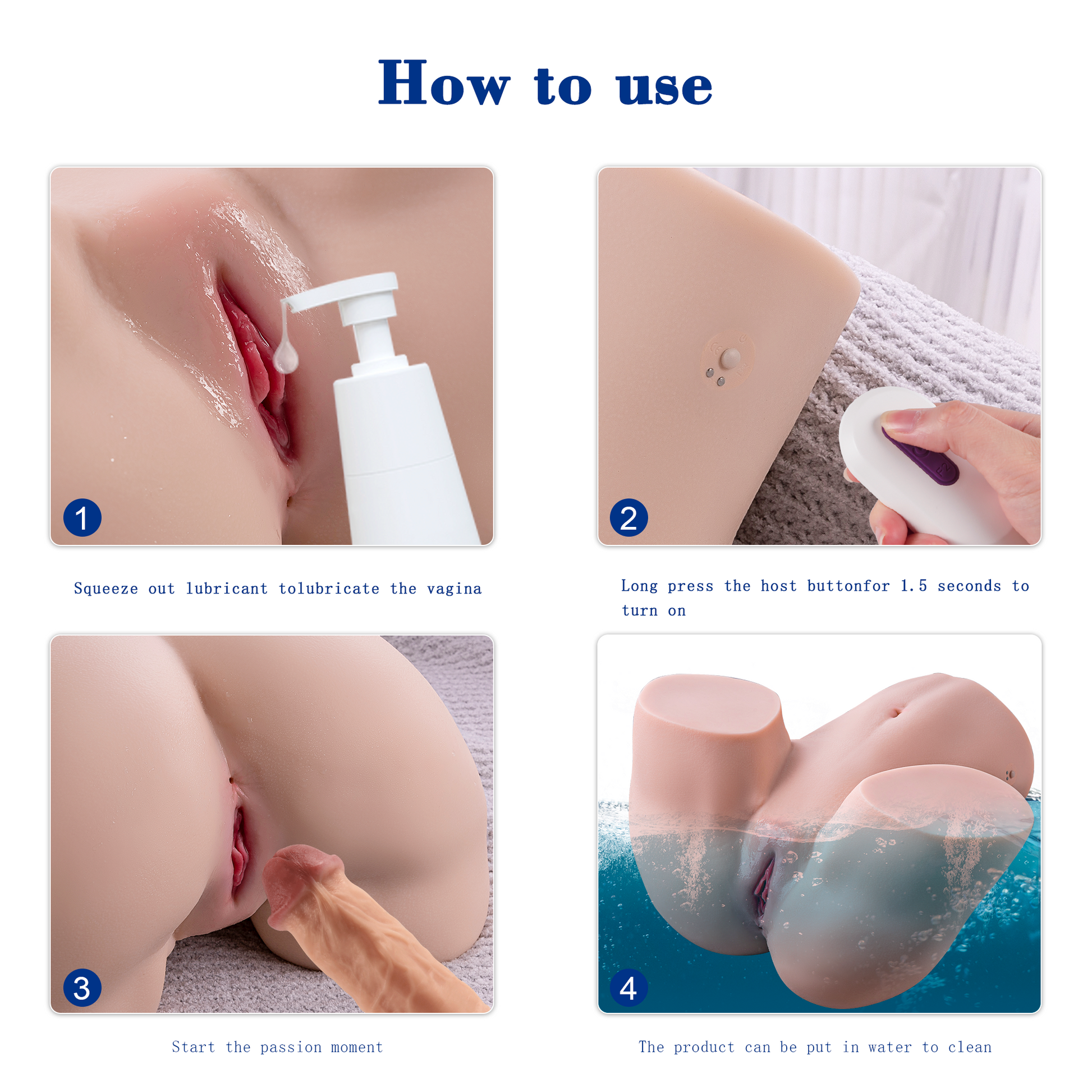 How to use

1

Squeeze out lubricant tolubricate the vagina

2

Long press the host buttonfor 1.5 seconds to turn on

3

Start the passion moment

4

The product can be put in water to clean