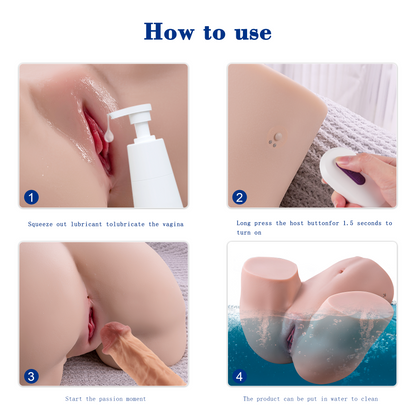 How to use

1

Squeeze out lubricant tolubricate the vagina

2

Long press the host buttonfor 1.5 seconds to turn on

3

Start the passion moment

4

The product can be put in water to clean