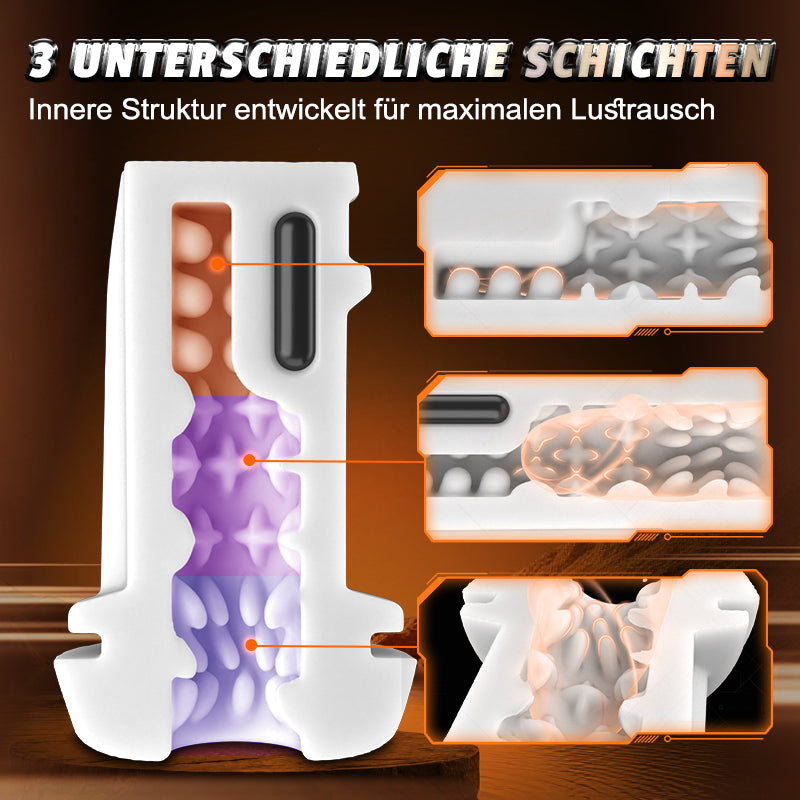 3 UNTERSCHIEDLICHE SCHICHTEN

Innere Struktur entwickelt für maximalen Lustrausch