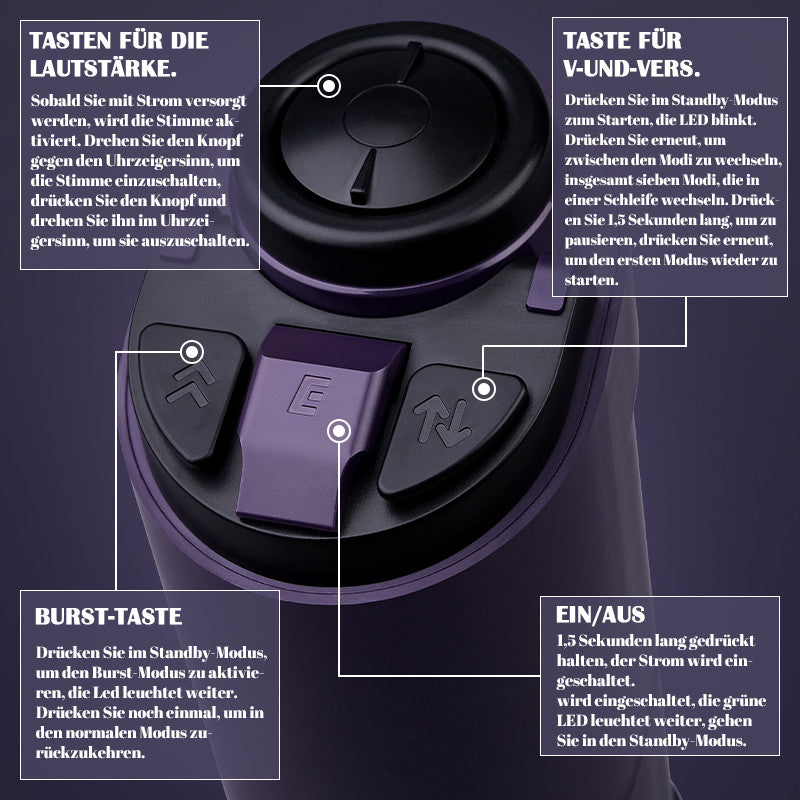 TASTEN FÜR DIE LAUTSTÄRKE.

Sobald Sie mit Strom versorgt werden, wird die Stimme aktiviert. Drehen Sie den Knopf gegen den Uhrzeigersinn, um die Stimme einzuschalten, drücken Sie den Knopf und drehen Sie ihn im Uhrzeigersinn, um sie auszuschalten.

TASTE FÜR V-UND-VERS.

Drücken Sie im Standby-Modus zum Starten, die LED blinkt. Drücken Sie erneut, um zwischen den Modi zu wechseln, insgesamt sieben Modi, die in einer Schleife wechseln. Drücken Sie 1,5 Sekunden lang, um zu pausieren, drücken Sie erneut, um den ersten Modus wieder zu starten.

E

BURST-TASTE

Drücken Sie im Standby-Modus, um den Burst-Modus zu aktivieren, die Led leuchtet weiter. Drücken Sie noch einmal, um in den normalen Modus zurückzukehren.

EIN/AUS

1,5 Sekunden lang gedrückt halten, der Strom wird eingeschaltet.
wird eingeschaltet, die grüne LED leuchtet weiter, gehen Sie in den Standby-Modus.